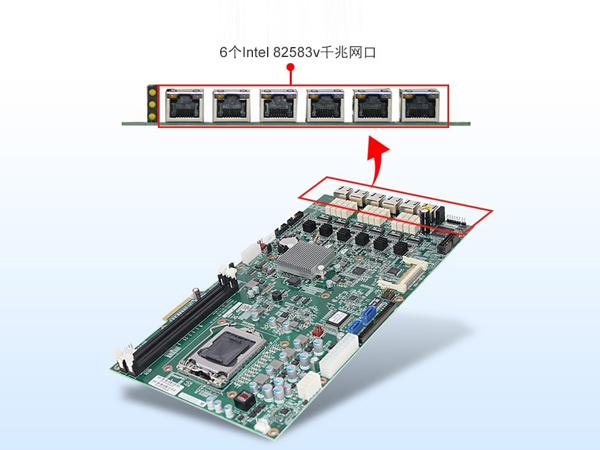 6个Intel 82583v千兆网口