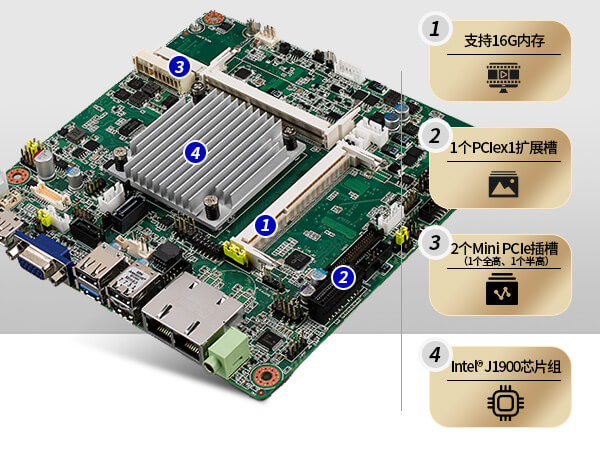 3

4

1

2

1
支持16G内存

2
1个PCIex1扩展槽

3
2个Mini PCIe插槽
（1个全高、1个半高）

4
Intel® J1900芯片组