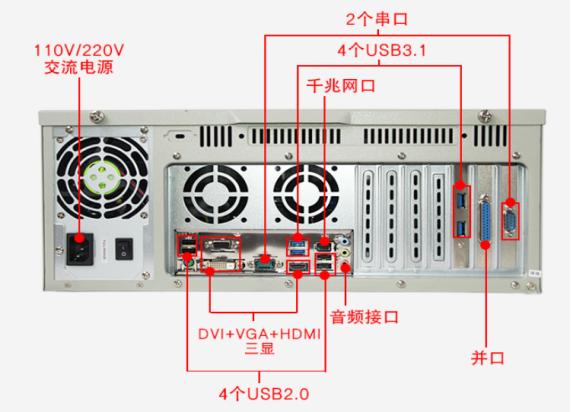 2个串口

4个USB3.1

110V/220V
交流电源

千兆网口

音频接口

DVI+VGA+HDMI
三显

并口

4个USB2.0