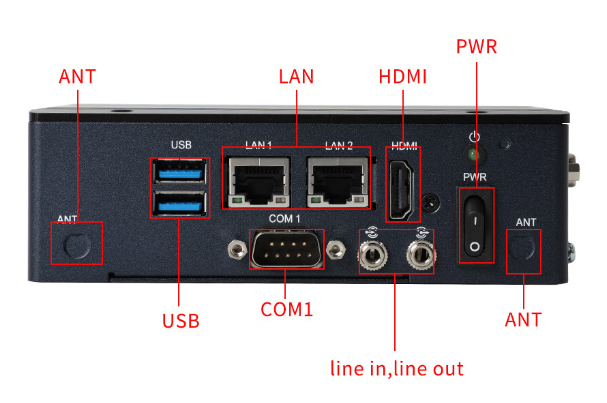 PWR

ANT

LAN

HDMI

USB

LAN 1

LAN 2

HDMI

PWR

ANT

COM 1

ANT

I

O

USB

COM1

ANT

line in,line out